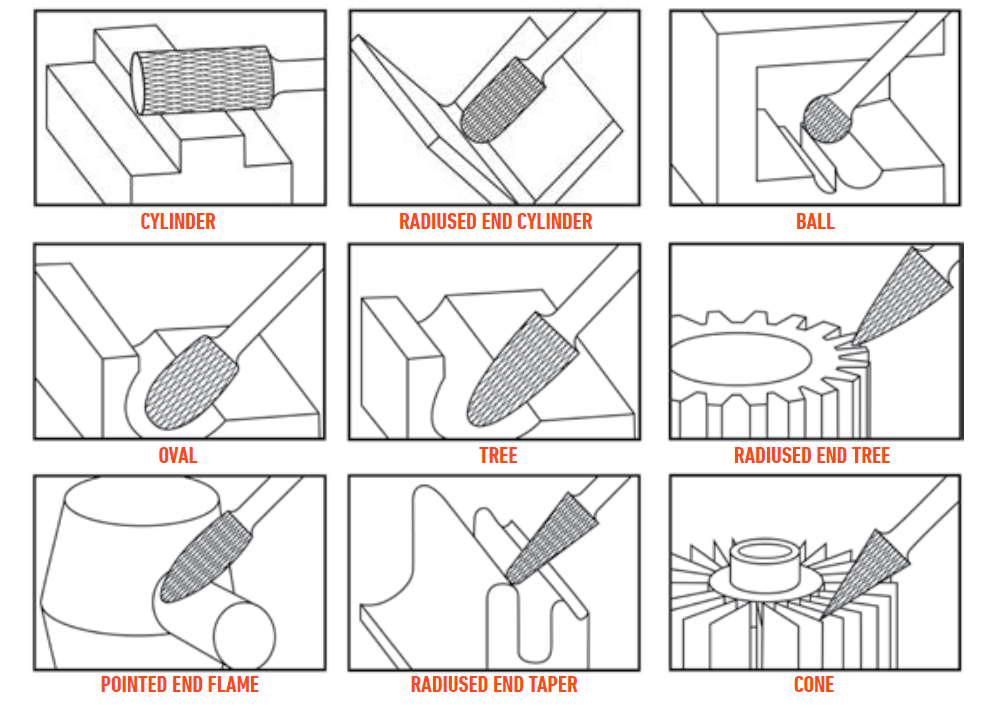 CYLINDER

RADIUSED END CYLINDER

BALL

OVAL

TREE

RADIUSED END TREE

POINTED END FLAME

RADIUSED END TAPER

CONE